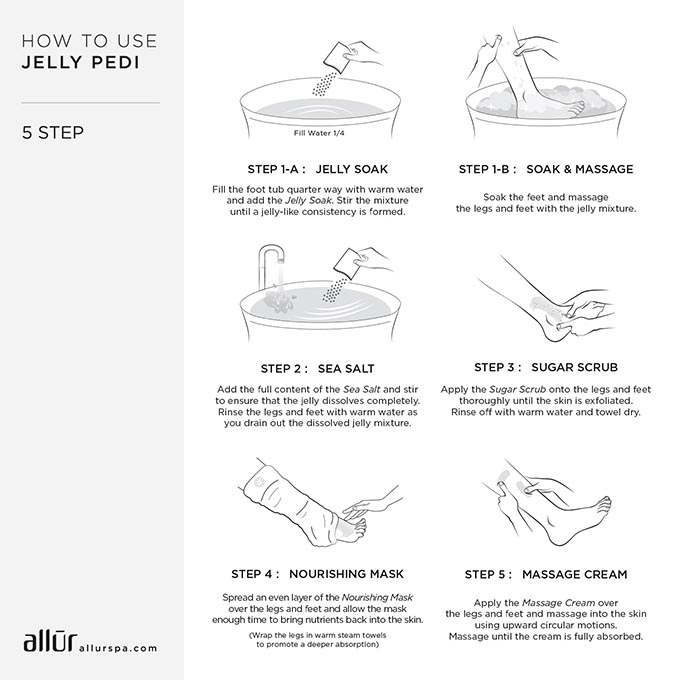 HOW TO USE
JELLY PEDI

5 STEP

Fill Water 1/4

STEP 1-A : JELLY SOAK

Fill the foot tub quarter way with warm water and add the Jelly Soak. Stir the mixture until a jelly-like consistency is formed.

STEP 1-B : SOAK & MASSAGE

Soak the feet and massage the legs and feet with the jelly mixture.

STEP 2 : SEA SALT

Add the full content of the Sea Salt and stir to ensure that the jelly dissolves completely. Rinse the legs and feet with warm water as you drain out the dissolved jelly mixture.

STEP 3 : SUGAR SCRUB

Apply the Sugar Scrub onto the legs and feet thoroughly until the skin is exfoliated. Rinse off with warm water and towel dry.

STEP 4 : NOURISHING MASK

Spread an even layer of the Nourishing Mask over the legs and feet and allow the mask enough time to bring nutrients back into the skin.

(Wrap the legs in warm steam towels to promote a deeper absorption)

STEP 5 : MASSAGE CREAM

Apply the Massage Cream over the legs and feet and massage into the skin using upward circular motions. Massage until the cream is fully absorbed.

allūr allurspa.com